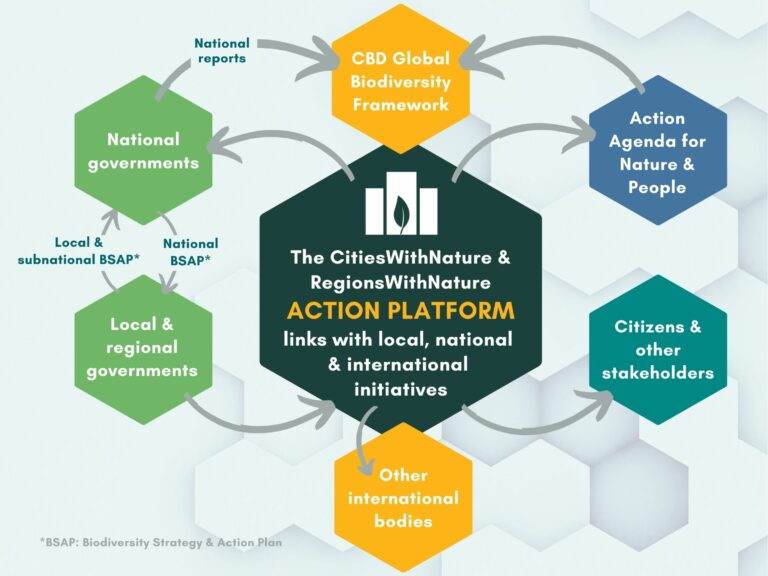 National reports

CBD Global Biodiversity Framework

National governments

Action Agenda for Nature & People

Local & subnational BSAP*

National BSAP*

The CitiesWithNature & RegionsWithNature
ACTION PLATFORM
links with local, national & international initiatives

Local & regional governments

Citizens & other stakeholders

Other international bodies

*BSAP: Biodiversity Strategy & Action Plan